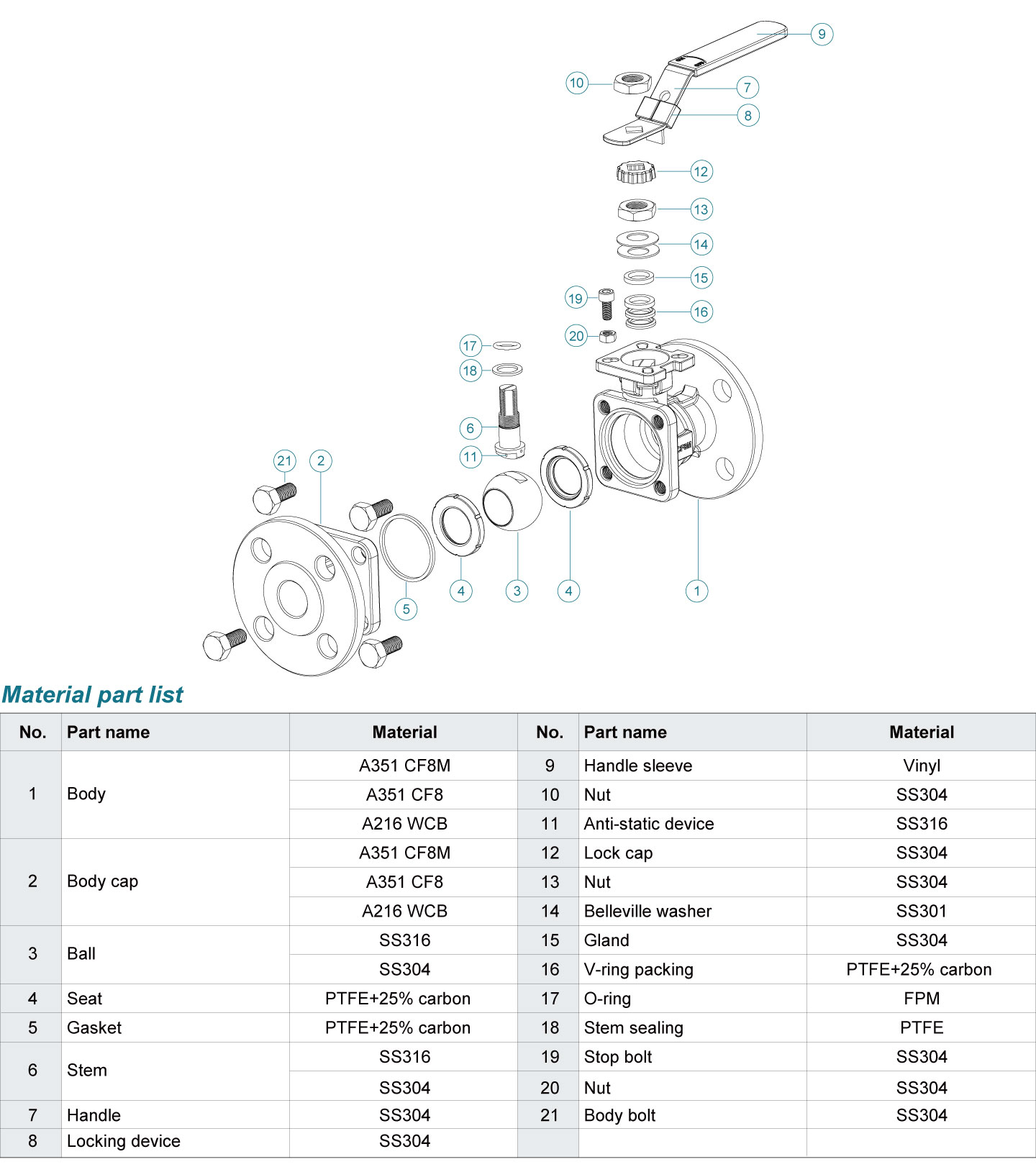 9
10
7
8
12
13
14
15
19
16
20
17
18
6
11
21
2
5
4
3
4
1

Material part list

| No. | Part name | Material | No. | Part name | Material |
|---|---|---|---|---|---|
| 1 | Body | A351 CF8M | 9 | Handle sleeve | Vinyl |
| | | A351 CF8 | 10 | Nut | SS304 |
| | | A216 WCB | 11 | Anti-static device | SS316 |
| 2 | Body cap | A351 CF8M | 12 | Lock cap | SS304 |
| | | A351 CF8 | 13 | Nut | SS304 |
| | | A216 WCB | 14 | Belleville washer | SS301 |
| 3 | Ball | SS316 | 15 | Gland | SS304 |
| | | SS304 | 16 | V-ring packing | PTFE+25% carbon |
| 4 | Seat | PTFE+25% carbon | 17 | O-ring | FPM |
| 5 | Gasket | PTFE+25% carbon | 18 | Stem sealing | PTFE |
| 6 | Stem | SS316 | 19 | Stop bolt | SS304 |
| | | SS304 | 20 | Nut | SS304 |
| 7 | Handle | SS304 | 21 | Body bolt | SS304 |
| 8 | Locking device | SS304 | | | |